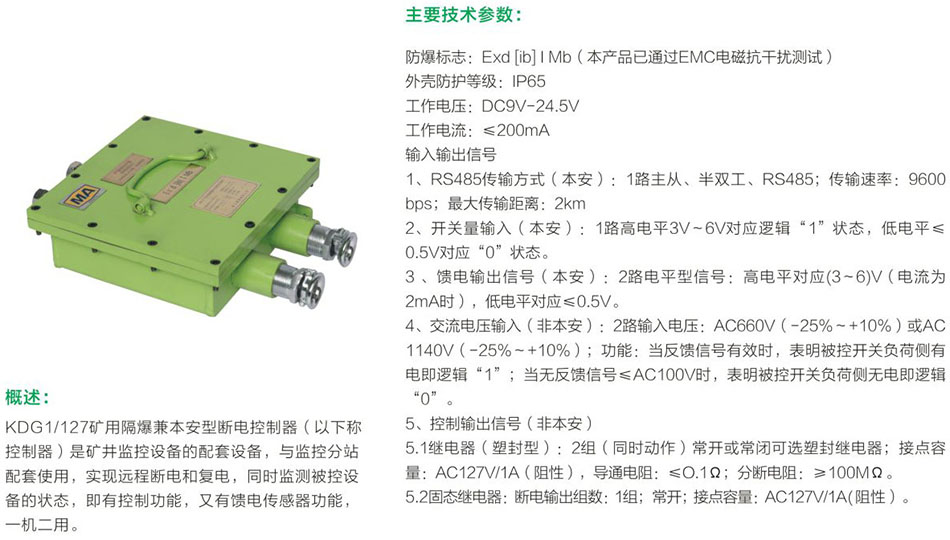 MA

概述:

KDG1/127矿用隔爆兼本安型断电控制器（以下称控制器）是矿井监控设备的配套设备，与监控分站配套使用，实现远程断电和复电，同时监测被控设备的状态，即有控制功能，又有馈电传感器功能，一机二用。

主要技术参数:

防爆标志：Exd [ib] I Mb（本产品已通过EMC电磁抗干扰测试）
外壳防护等级：IP65
工作电压：DC9V-24.5V
工作电流：≤200mA
输入输出信号
1、RS485传输方式（本安）：1路主从、半双工、RS485；传输速率：9600 bps；最大传输距离：2km
2、开关量输入（本安）：1路高电平3V~6V对应逻辑“1”状态，低电平≤0.5V对应“0”状态。
3、馈电输出信号（本安）：2路电平型信号：高电平对应(3~6)V（电流为2mA时），低电平对应≤0.5V。
4、交流电压输入（非本安）：2路输入电压：AC660V（-25%~+10%）或AC 1140V（-25%~+10%）；功能：当反馈信号有效时，表明被控开关负荷侧有电即逻辑“1”；当无反馈信号≤AC100V时，表明被控开关负荷侧无电即逻辑“0”。
5、控制输出信号（非本安）
5.1继电器（塑封型）：2组（同时动作）常开或常闭可选塑封继电器；接点容量：AC127V/1A（阻性），导通电阻：≤O.1Ω；分断电阻：≥100MΩ。
5.2固态继电器：断电输出组数：1组；常开；接点容量：AC127V/1A(阻性）。